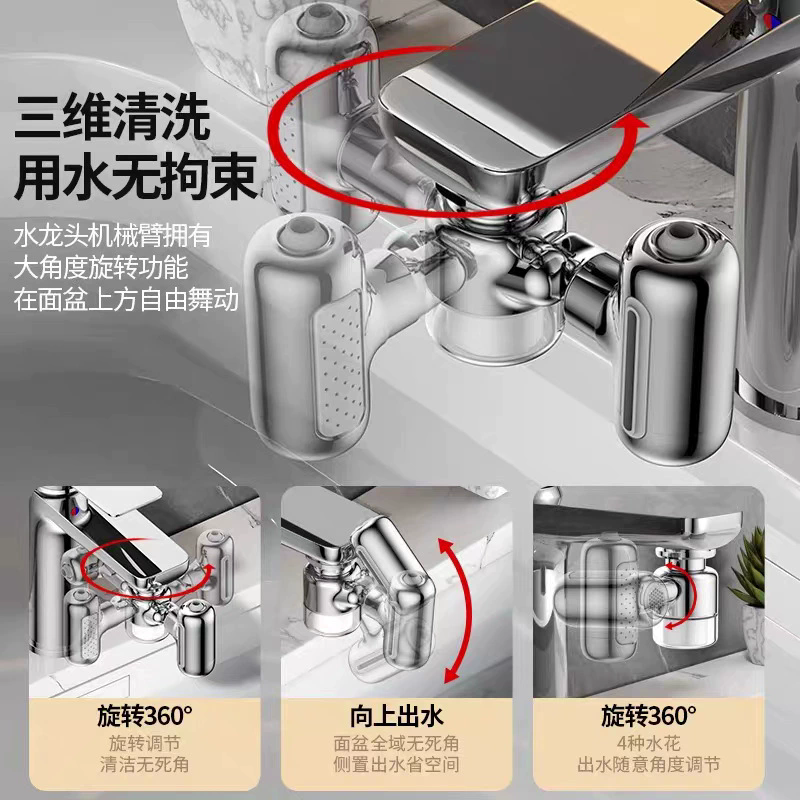 三维清洗
用水无拘束

水龙头机械臂拥有
大角度旋转功能
在面盆上方自由舞动

旋转360°
旋转调节
清洁无死角

向上出水
面盆全域无死角
侧置出水省空间

旋转360°
4种水花
出水随意角度调节